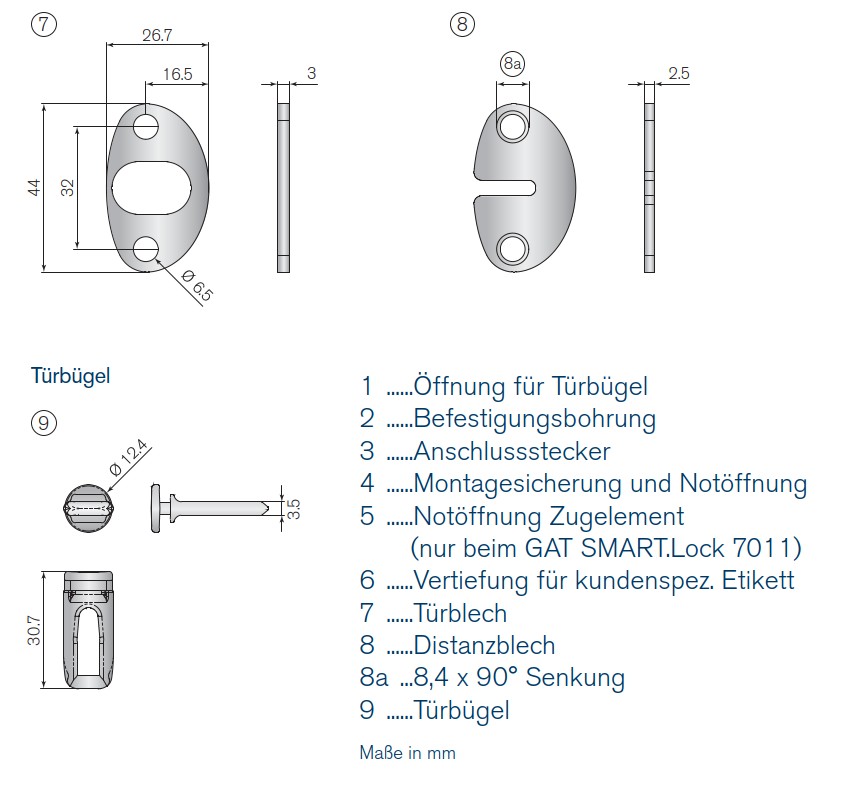 7

26.7

16.5

3

44

32

Ø 6.5

8

8a

2.5

Türbügel

9

Ø 12.4

3.5

30.7

1 ......Öffnung für Türbügel
2 ......Befestigungsbohrung
3 ......Anschlussstecker
4 ......Montagesicherung und Notöffnung
5 ......Notöffnung Zugelement (nur beim GAT SMART.Lock 7011)
6 ......Vertiefung für kundenspez. Etikett
7 ......Türblech
8 ......Distanzblech
8a ...8,4 x 90° Senkung
9 ......Türbügel

Maße in mm